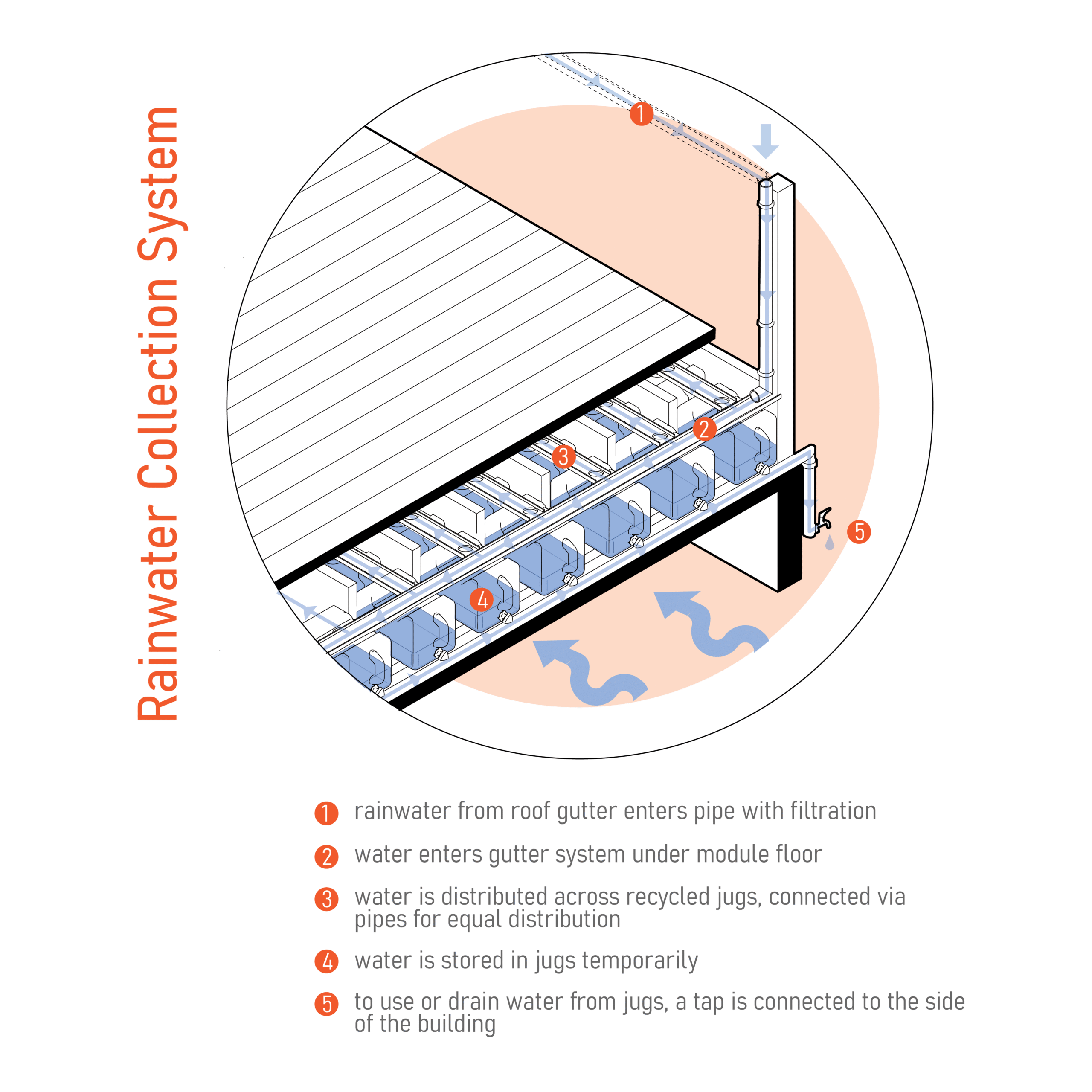 Rainwater Collection System

1

2

3

4

5

1 rainwater from roof gutter enters pipe with filtration

2 water enters gutter system under module floor

3 water is distributed across recycled jugs, connected via pipes for equal distribution

4 water is stored in jugs temporarily

5 to use or drain water from jugs, a tap is connected to the side of the building