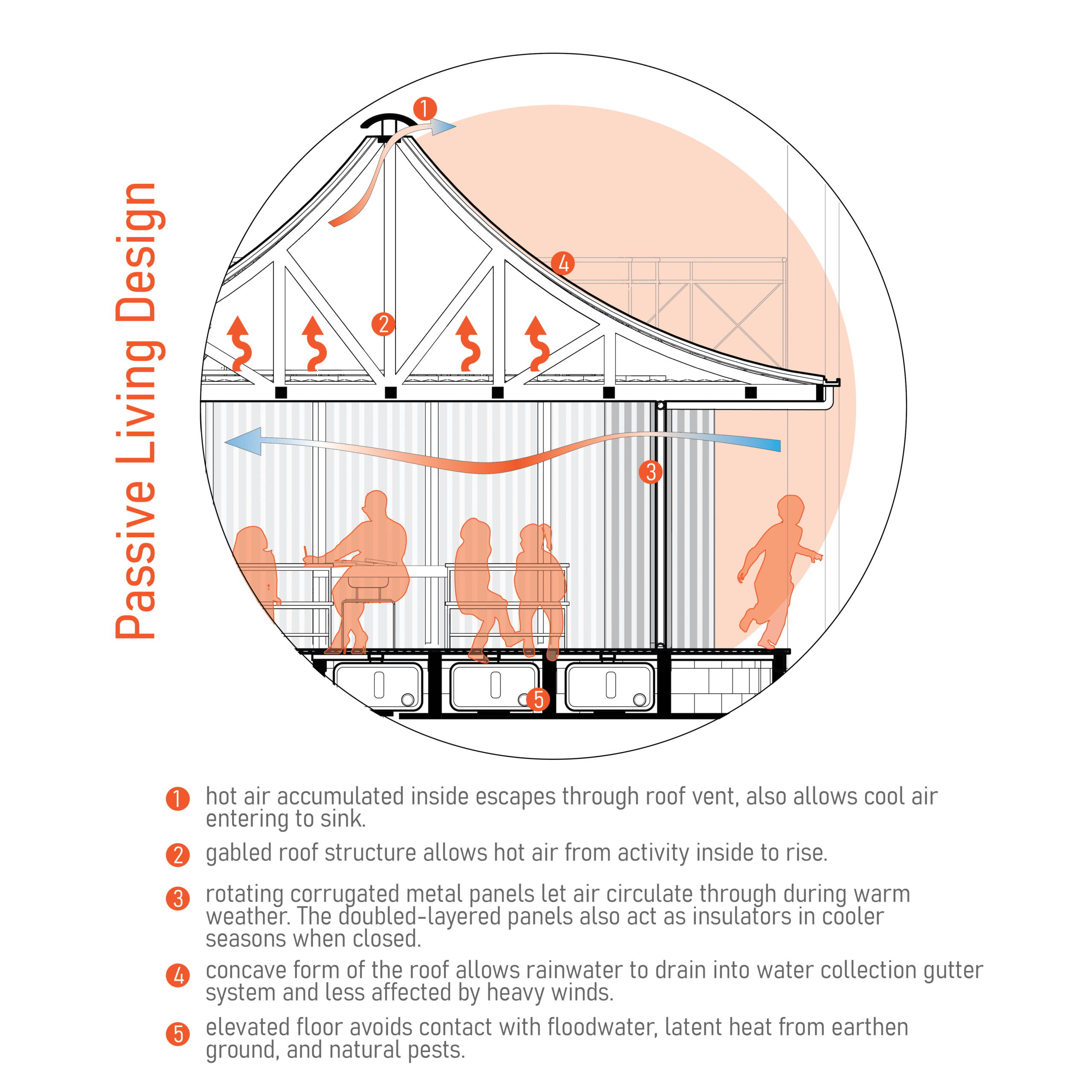 Passive Living Design

1

4

2

3

5

1 hot air accumulated inside escapes through roof vent, also allows cool air entering to sink.

2 gabled roof structure allows hot air from activity inside to rise.

3 rotating corrugated metal panels let air circulate through during warm weather. The doubled-layered panels also act as insulators in cooler seasons when closed.

4 concave form of the roof allows rainwater to drain into water collection gutter system and less affected by heavy winds.

5 elevated floor avoids contact with floodwater, latent heat from earthen ground, and natural pests.